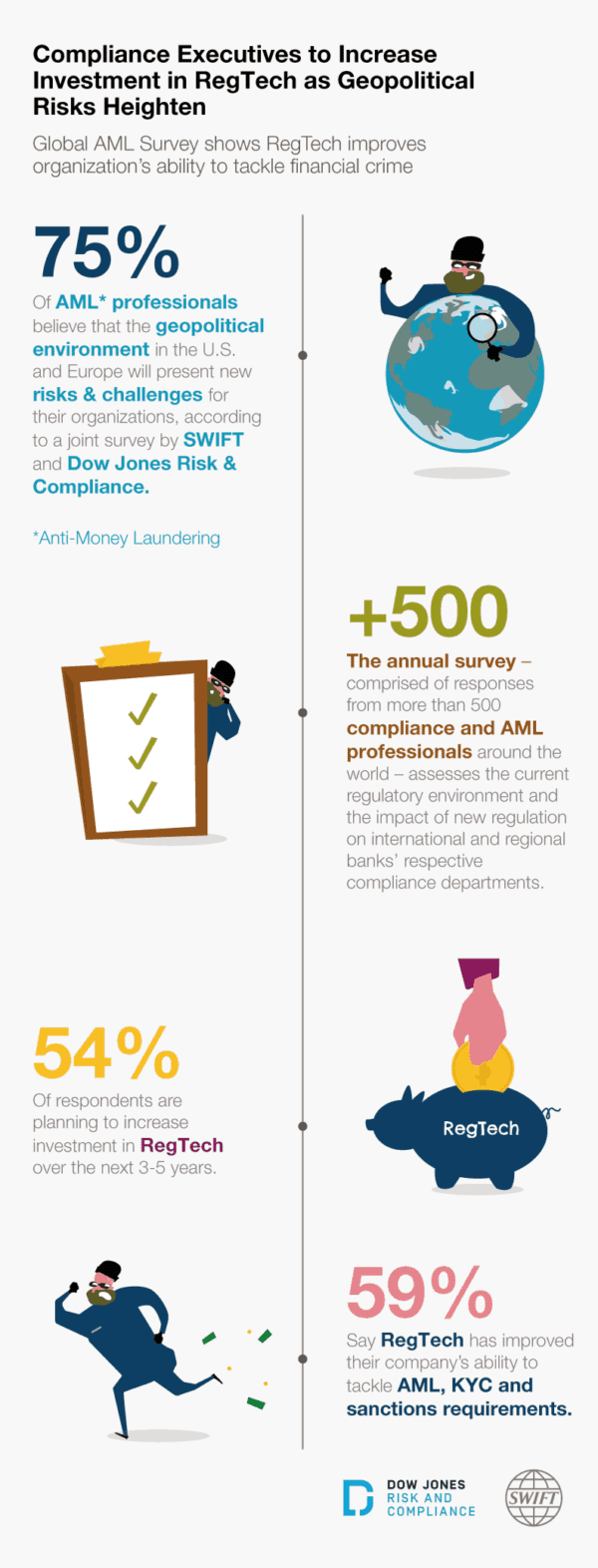 Compliance Executives to Increase Investment in RegTech as Geopolitical Risks Heighten

Global AML Survey shows RegTech improves organization's ability to tackle financial crime

75%

Of AML* professionals believe that the geopolitical environment in the U.S. and Europe will present new risks & challenges for their organizations, according to a joint survey by SWIFT and Dow Jones Risk & Compliance.

*Anti-Money Laundering

+500

The annual survey – comprised of responses from more than 500 compliance and AML professionals around the world – assesses the current regulatory environment and the impact of new regulation on international and regional banks' respective compliance departments.

54%

Of respondents are planning to increase investment in RegTech over the next 3-5 years.

RegTech

59%

Say RegTech has improved their company's ability to tackle AML, KYC and sanctions requirements.

DOW JONES RISK AND COMPLIANCE

SWIFT