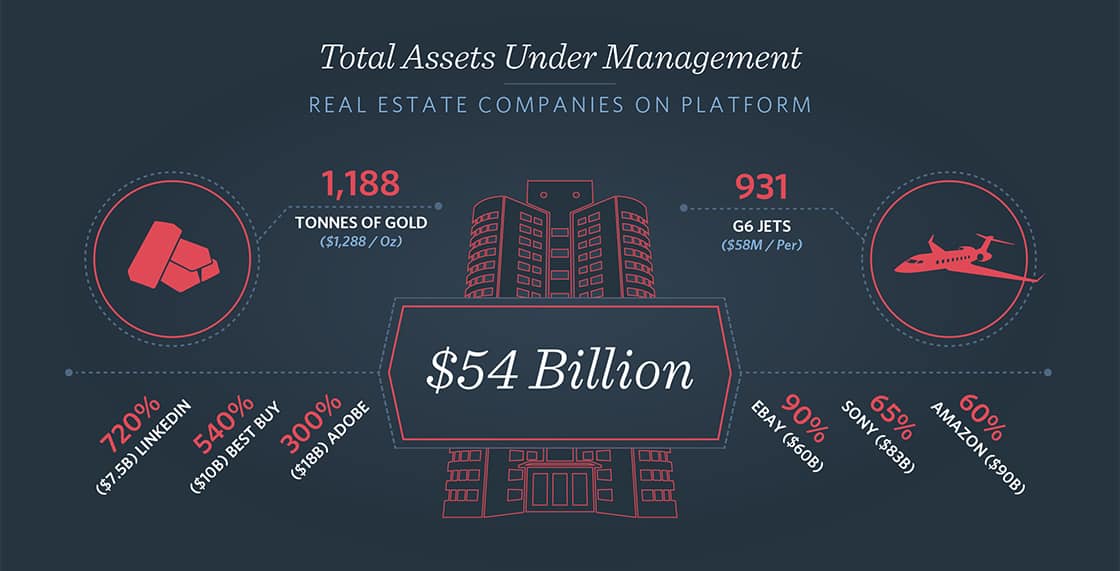 Total Assets Under Management

REAL ESTATE COMPANIES ON PLATFORM

1,188
TONNES OF GOLD
($1,288 / Oz)

931
G6 JETS
($58M / Per)

$54 Billion

720%
($7.5B) LINKEDIN

540%
($10B) BEST BUY

300%
($18B) ADOBE

90%
EBAY ($60B)

65%
SONY ($83B)

60%
AMAZON ($90B)