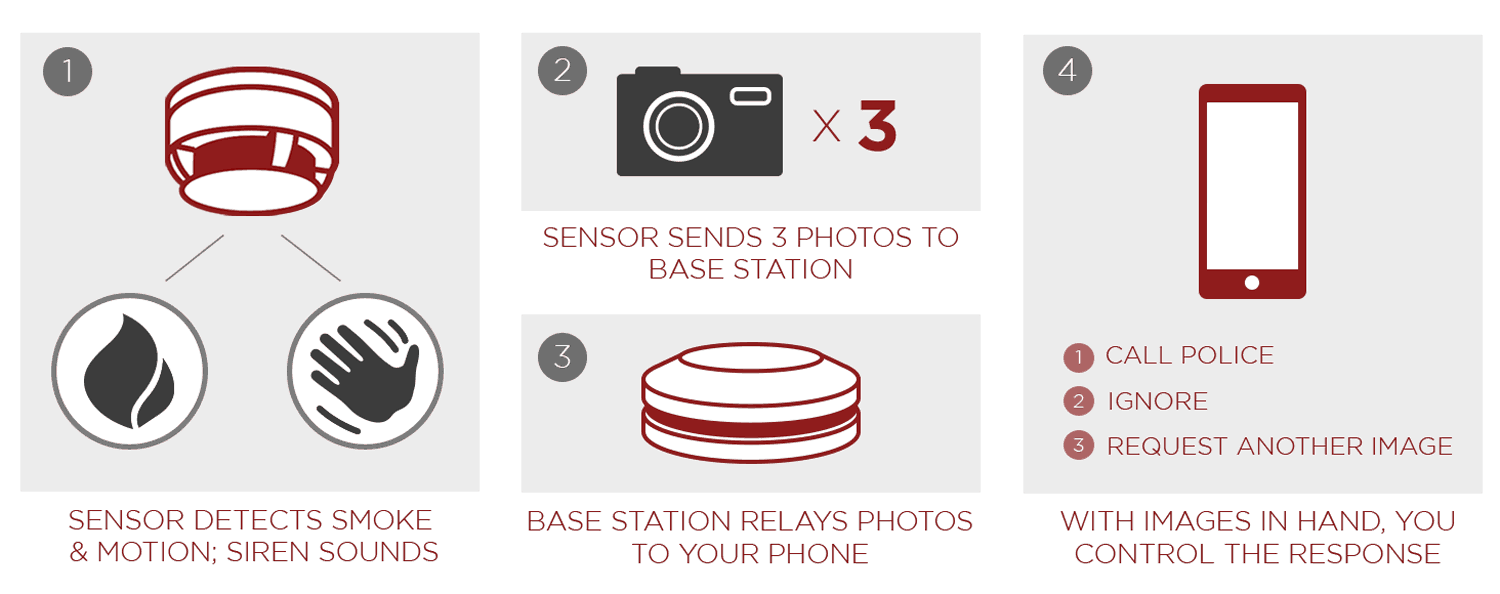 1

SENSOR DETECTS SMOKE & MOTION; SIREN SOUNDS

2

X 3

SENSOR SENDS 3 PHOTOS TO BASE STATION

3

BASE STATION RELAYS PHOTOS TO YOUR PHONE

4

1 CALL POLICE
2 IGNORE
3 REQUEST ANOTHER IMAGE

WITH IMAGES IN HAND, YOU CONTROL THE RESPONSE