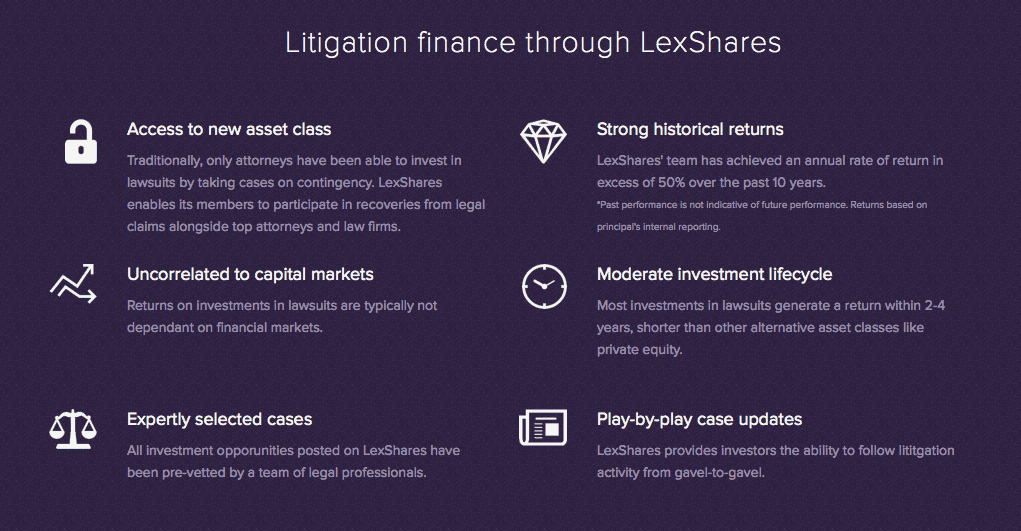 Litigation finance through LexShares

Access to new asset class

Traditionally, only attorneys have been able to invest in lawsuits by taking cases on contingency. LexShares enables its members to participate in recoveries from legal claims alongside top attorneys and law firms.

Uncorrelated to capital markets

Returns on investments in lawsuits are typically not dependant on financial markets.

Expertly selected cases

All investment opporunities posted on LexShares have been pre-vetted by a team of legal professionals.

Strong historical returns

LexShares' team has achieved an annual rate of return in excess of 50% over the past 10 years.

*Past performance is not indicative of future performance. Returns based on principal's internal reporting.

Moderate investment lifecycle

Most investments in lawsuits generate a return within 2-4 years, shorter than other alternative asset classes like private equity.

Play-by-play case updates

LexShares provides investors the ability to follow lititgation activity from gavel-to-gavel.