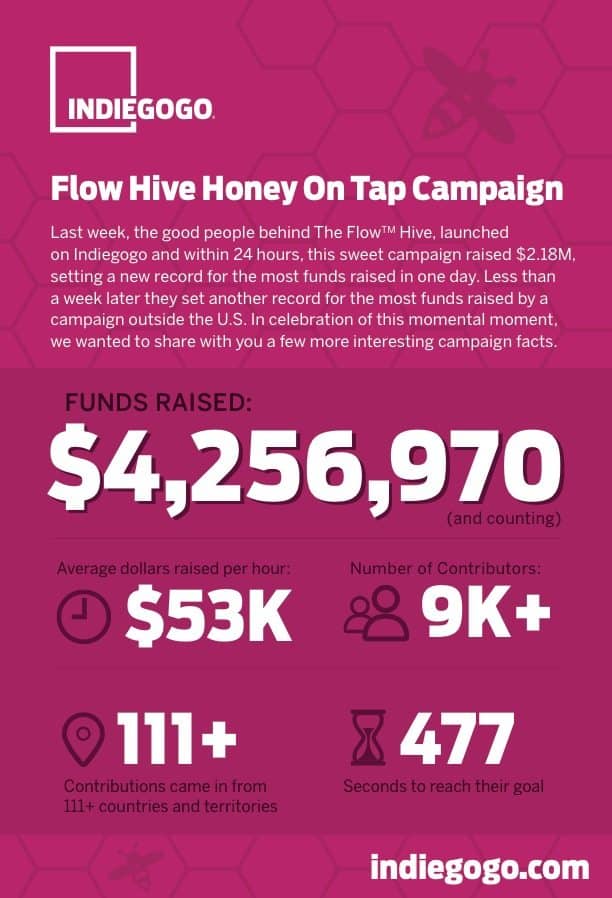 INDIEGOGO

Flow Hive Honey On Tap Campaign

Last week, the good people behind The Flow™ Hive, launched on Indiegogo and within 24 hours, this sweet campaign raised $2.18M, setting a new record for the most funds raised in one day. Less than a week later they set another record for the most funds raised by a campaign outside the U.S. In celebration of this momental moment, we wanted to share with you a few more interesting campaign facts.

FUNDS RAISED:

$4,256,970

(and counting)

Average dollars raised per hour:

$53K

Number of Contributors:

9K+

111+

Contributions came in from 111+ countries and territories

477

Seconds to reach their goal

indiegogo.com