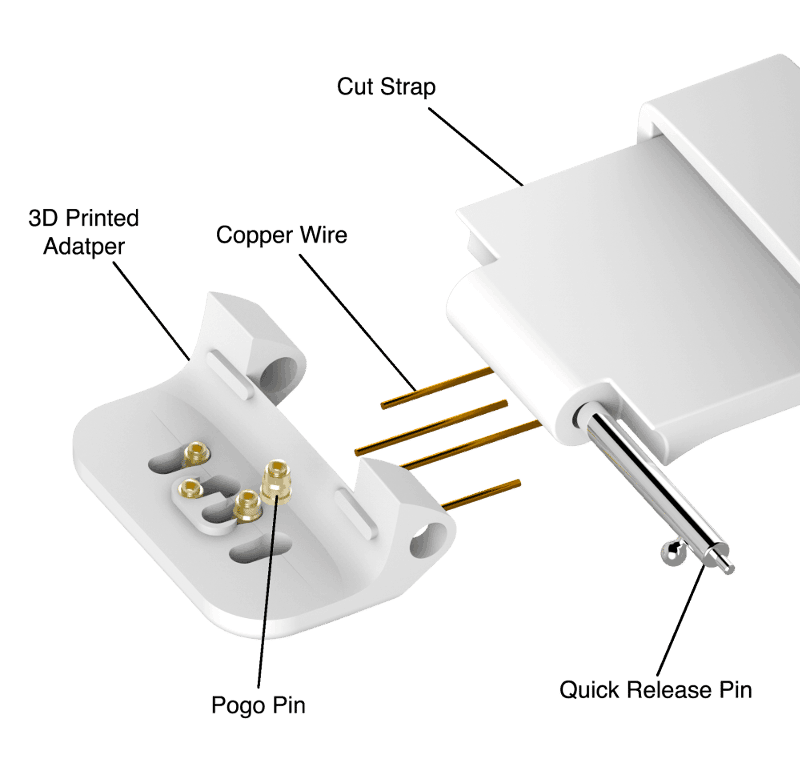 Cut Strap

3D Printed Adatper

Copper Wire

Pogo Pin

Quick Release Pin